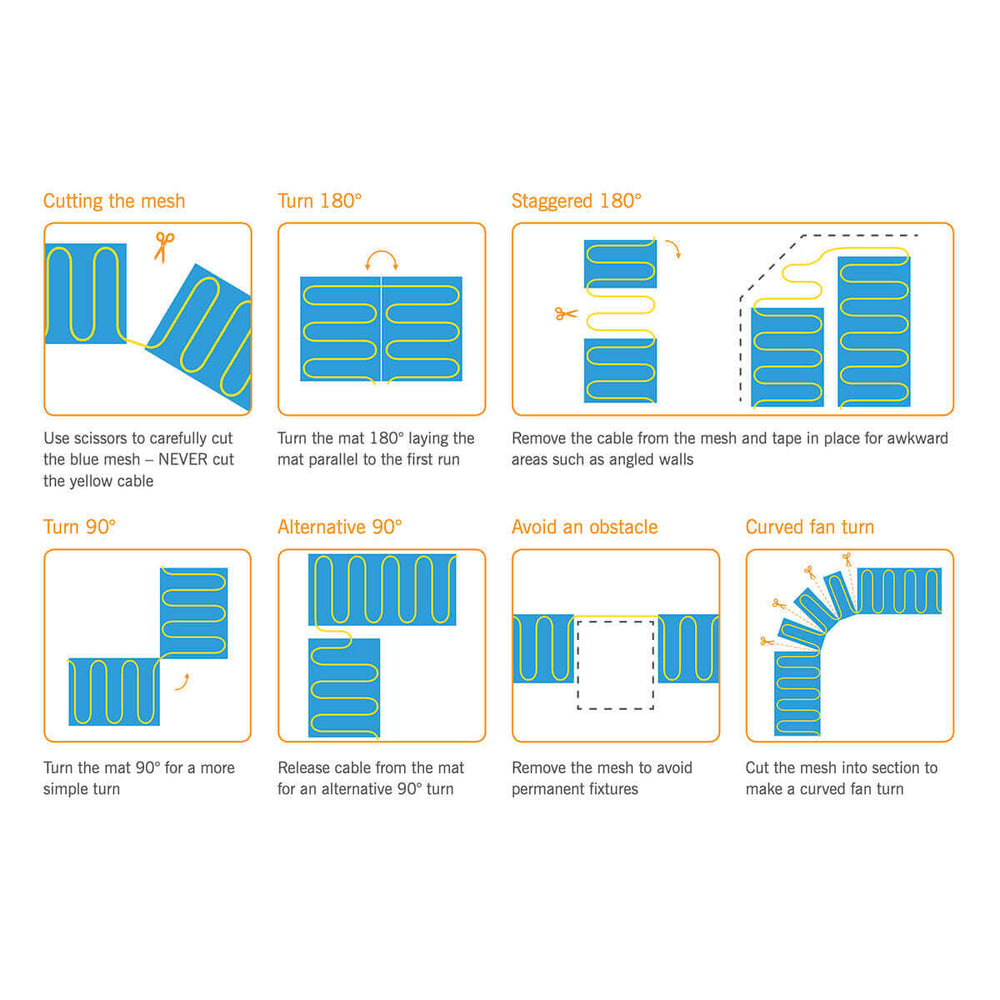 Cutting the mesh

Use scissors to carefully cut the blue mesh – NEVER cut the yellow cable

Turn 180°

Turn the mat 180° laying the mat parallel to the first run

Staggered 180°

Remove the cable from the mesh and tape in place for awkward areas such as angled walls

Turn 90°

Turn the mat 90° for a more simple turn

Alternative 90°

Release cable from the mat for an alternative 90° turn

Avoid an obstacle

Remove the mesh to avoid permanent fixtures

Curved fan turn

Cut the mesh into section to make a curved fan turn